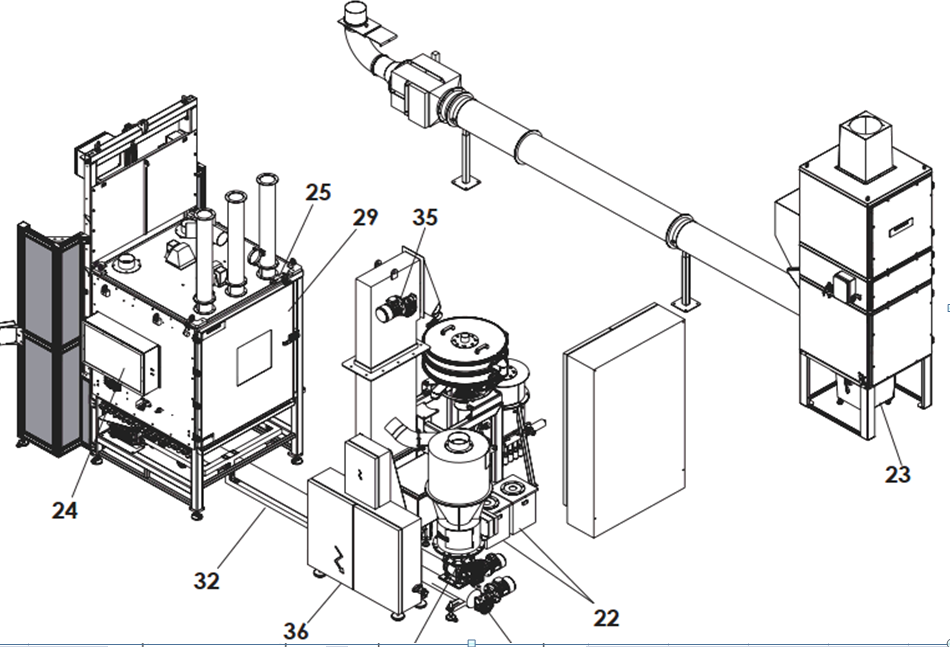 25
29
35
23
24
32
36
22